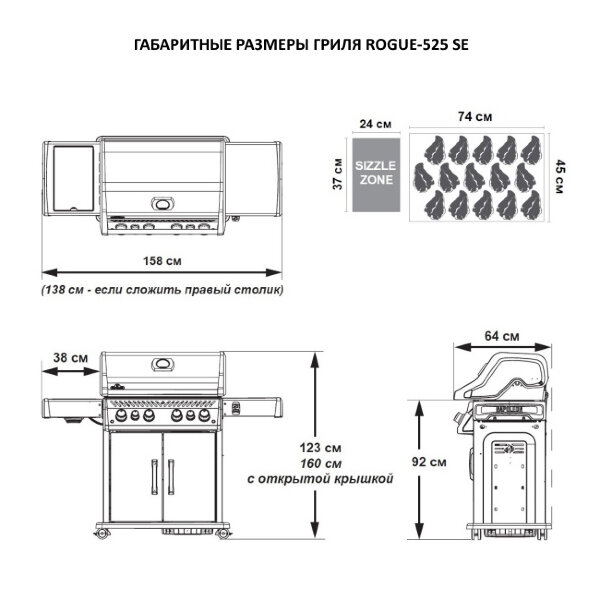 ГАБАРИТНЫЕ РАЗМЕРЫ ГРИЛЯ ROGUE-525 SE

24 см

74 см

37 см

SIZZLE ZONE

45 см

158 см

(138 см - если сложить правый столик)

38 см

123 см
160 см
с открытой крышкой

64 см

92 см