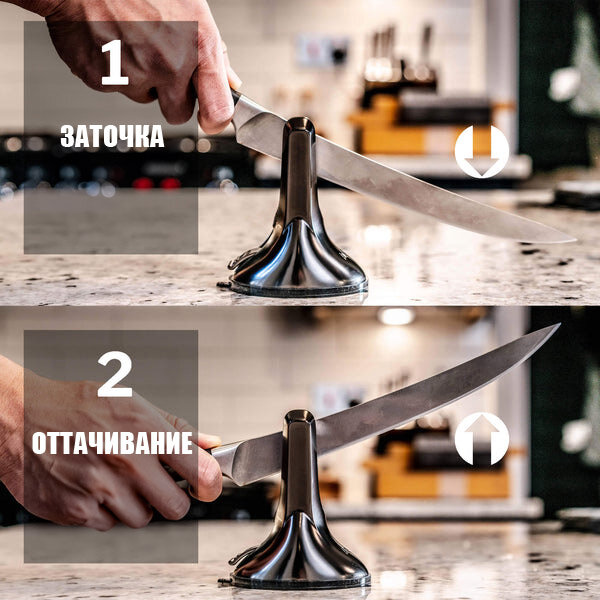 1
ЗАТОЧКА

2
ОТТАЧИВАНИЕ