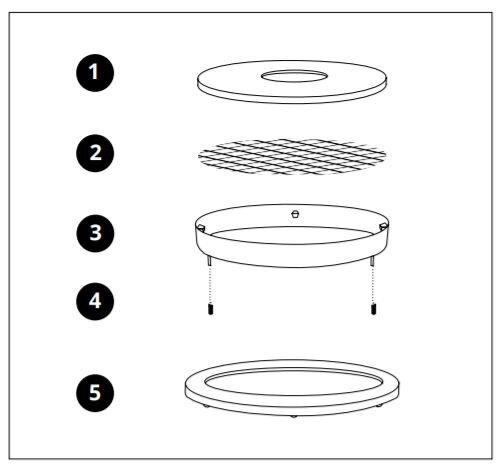 1
2
3
4
5